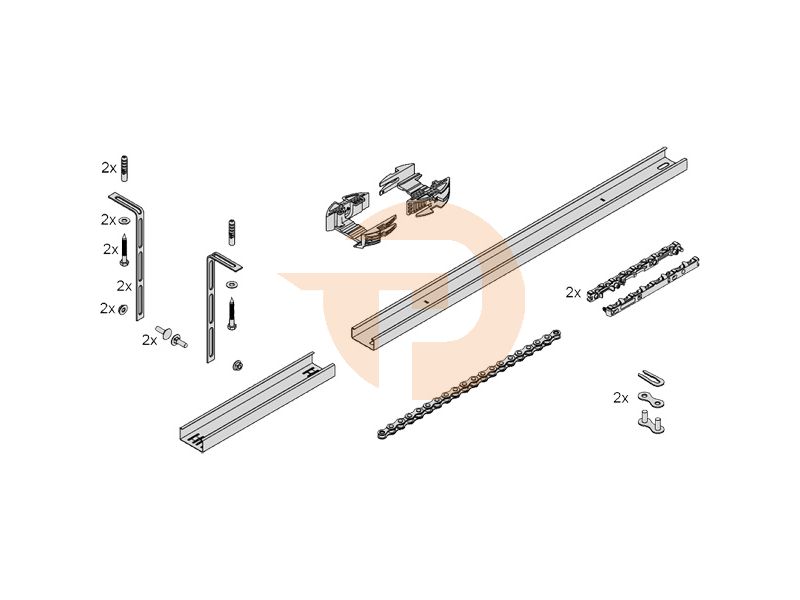 2x
2x
2x
2x
2x
2x
2x
2x