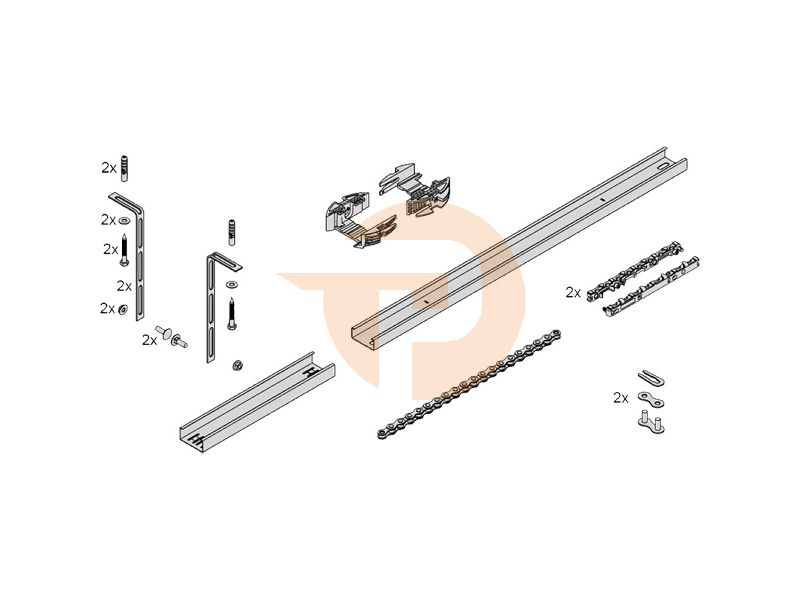 2x
2x
2x
2x
2x
2x
2x
2x